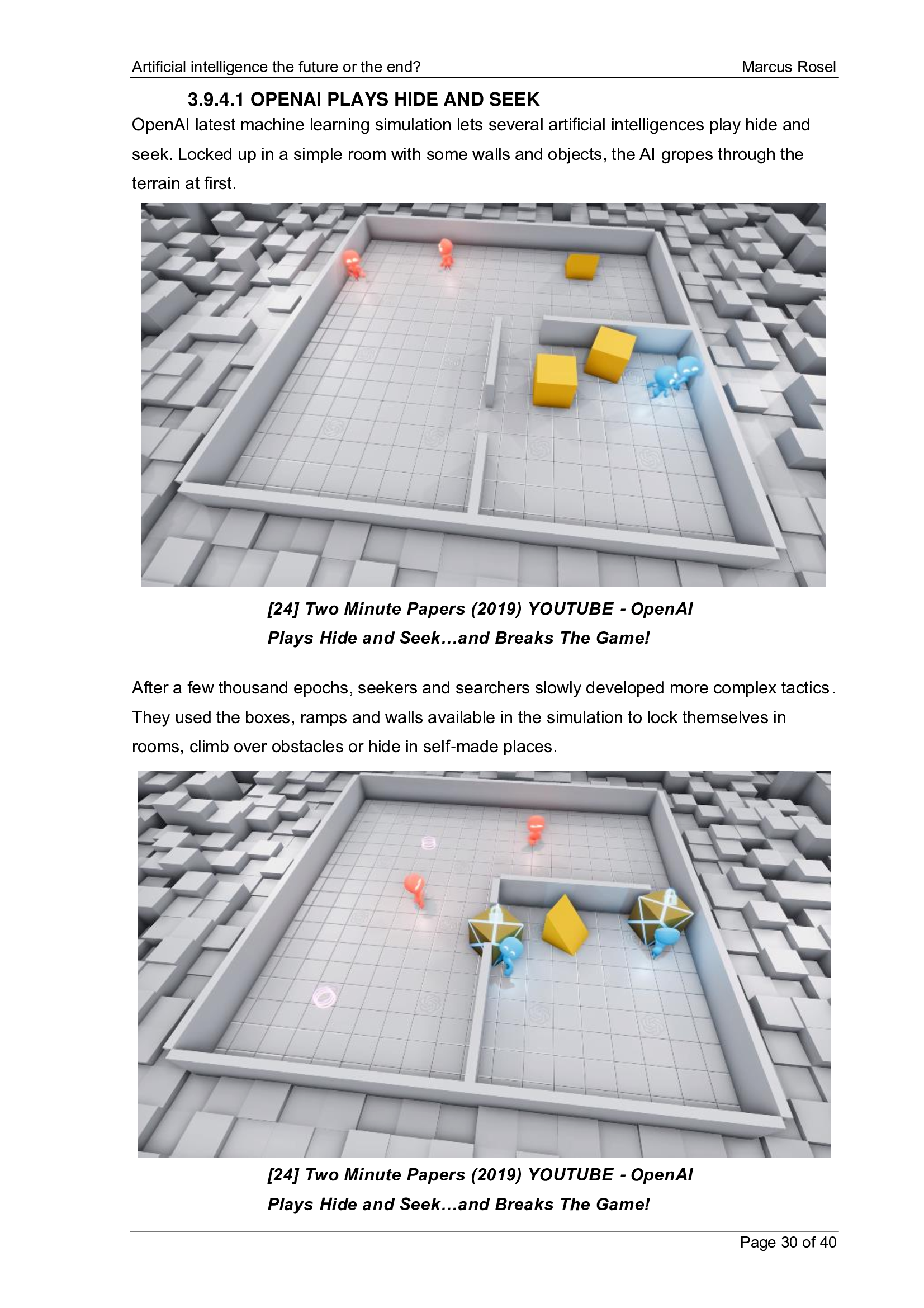 Artificial intelligence the future or the end? Marcus Rosel

3.9.4.1 OPENAI PLAYS HIDE AND SEEK

OpenAI latest machine learning simulation lets several artificial intelligences play hide and seek. Locked up in a simple room with some walls and objects, the AI gropes through the terrain at first.

[24] Two Minute Papers (2019) YOUTUBE - OpenAI Plays Hide and Seek…and Breaks The Game!

After a few thousand epochs, seekers and searchers slowly developed more complex tactics. They used the boxes, ramps and walls available in the simulation to lock themselves in rooms, climb over obstacles or hide in self-made places.

[24] Two Minute Papers (2019) YOUTUBE - OpenAI Plays Hide and Seek…and Breaks The Game!

Page 30 of 40